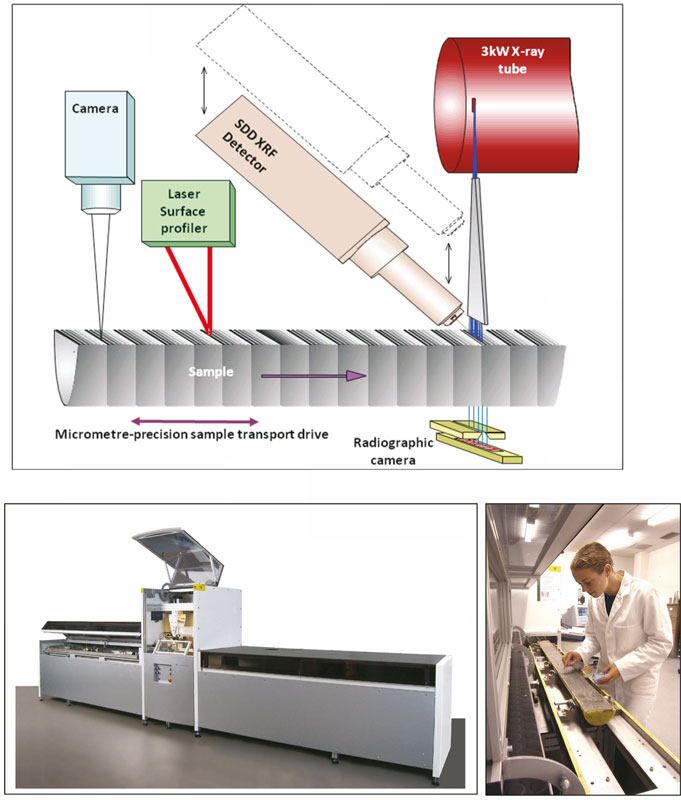 Camera

Laser Surface profiler

SDD XRF Detector

3kW X-ray tube

Sample

Micrometre-precision sample transport drive

Radiographic camera