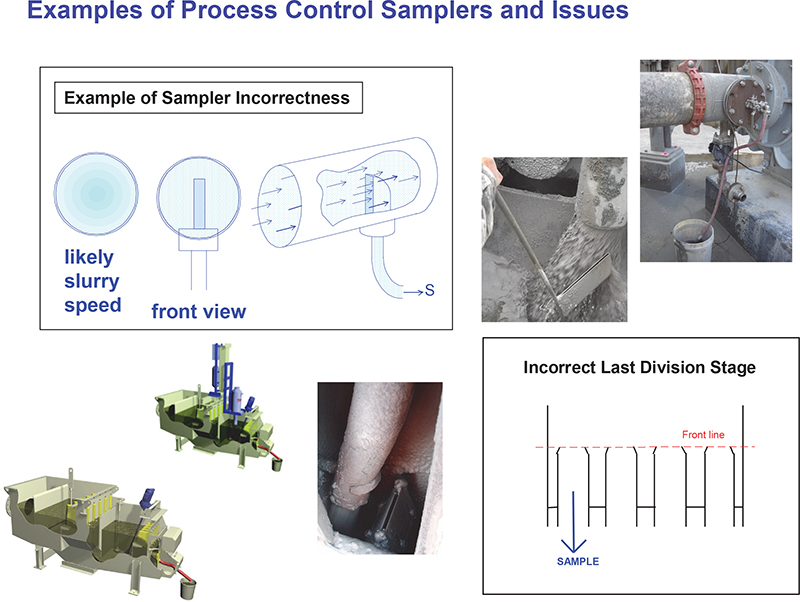 Examples of Process Control Samplers and Issues

Example of Sampler Incorrectness

likely slurry speed

front view

S

Incorrect Last Division Stage

Front line

SAMPLE